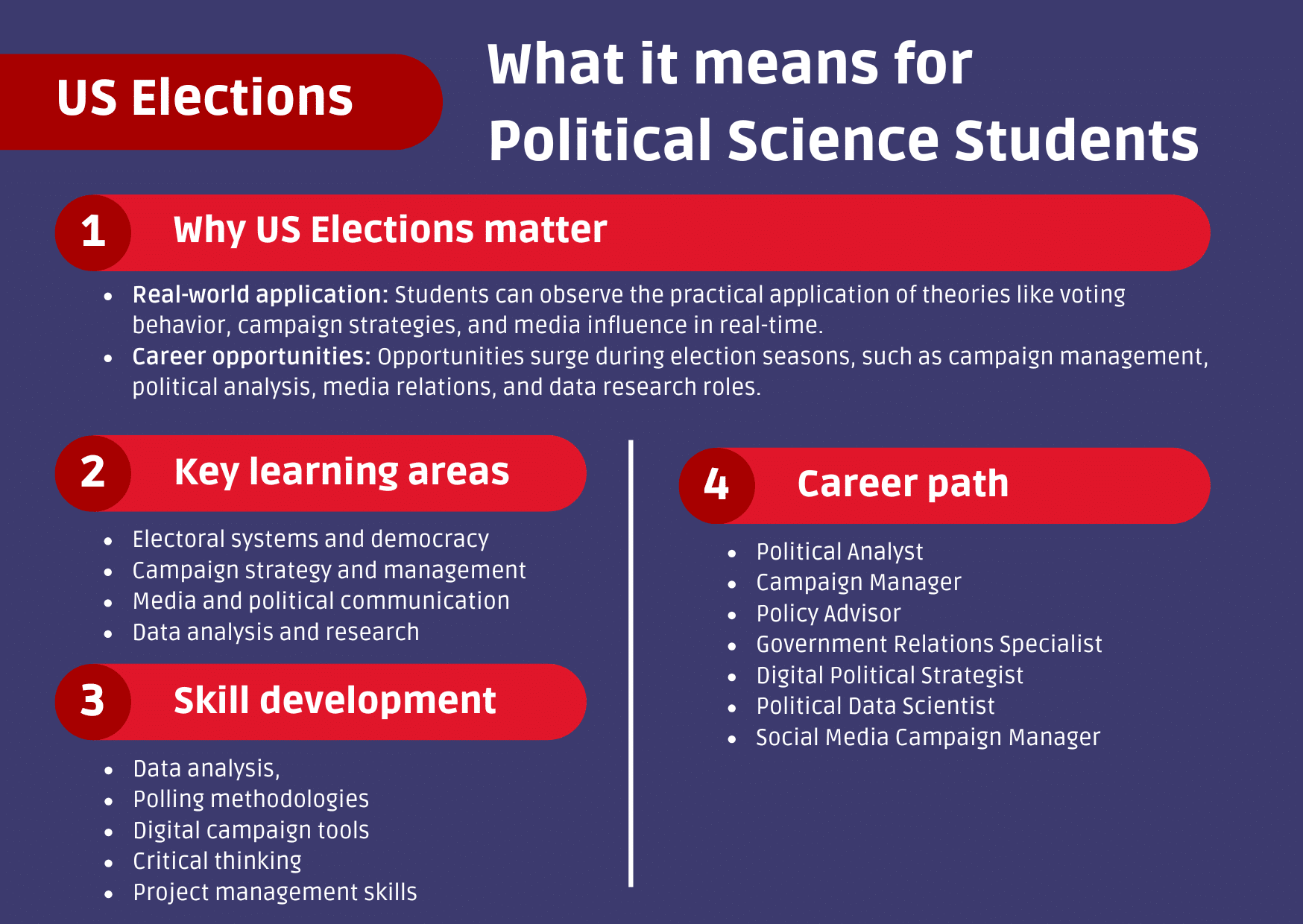 US Elections

What it means for Political Science Students

1 Why US Elections matter

• Real-world application: Students can observe the practical application of theories like voting behavior, campaign strategies, and media influence in real-time.
• Career opportunities: Opportunities surge during election seasons, such as campaign management, political analysis, media relations, and data research roles.

2 Key learning areas

• Electoral systems and democracy
• Campaign strategy and management
• Media and political communication
• Data analysis and research

3 Skill development

• Data analysis,
• Polling methodologies
• Digital campaign tools
• Critical thinking
• Project management skills

4 Career path

• Political Analyst
• Campaign Manager
• Policy Advisor
• Government Relations Specialist
• Digital Political Strategist
• Political Data Scientist
• Social Media Campaign Manager