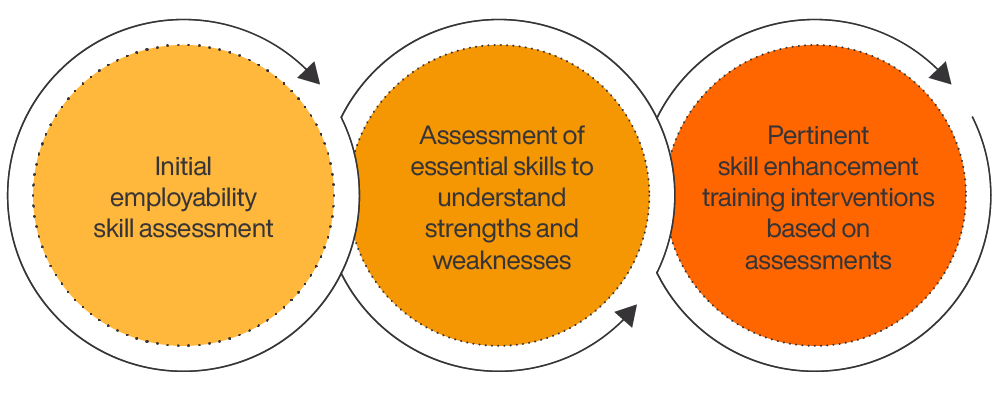 Initial employability skill assessment

Assessment of essential skills to understand strengths and weaknesses

Pertinent skill enhancement training interventions based on assessments